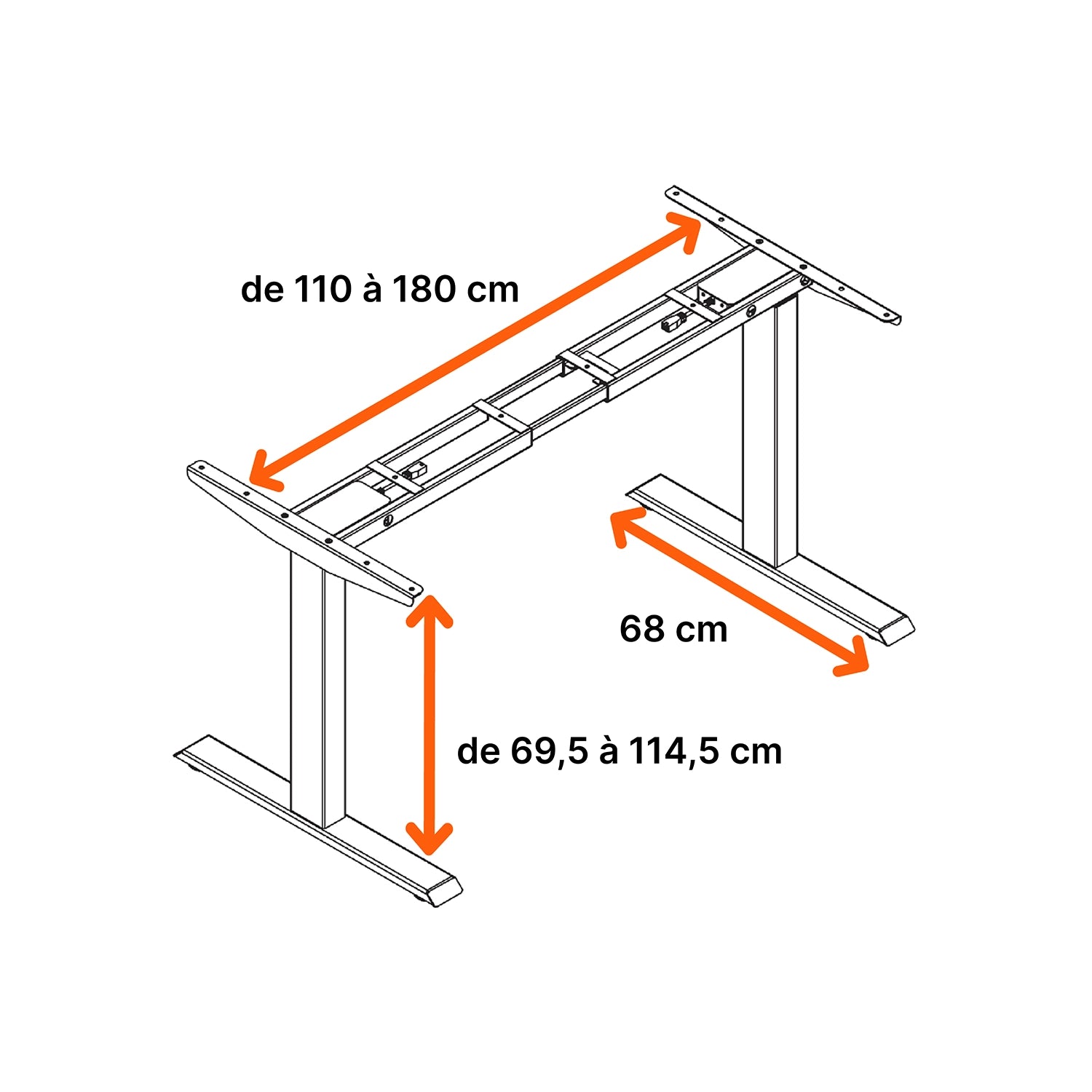 de 110 à 180 cm

68 cm

de 69,5 à 114,5 cm